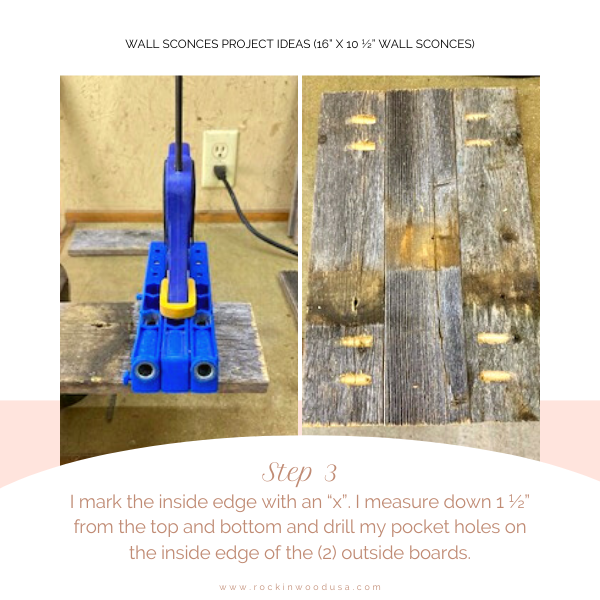 WALL SCONCES PROJECT IDEAS (16" X 10 ½" WALL SCONCES)

Step 3

I mark the inside edge with an "x". I measure down 1 ½" from the top and bottom and drill my pocket holes on the inside edge of the (2) outside boards.

www.rockinwoodusa.com