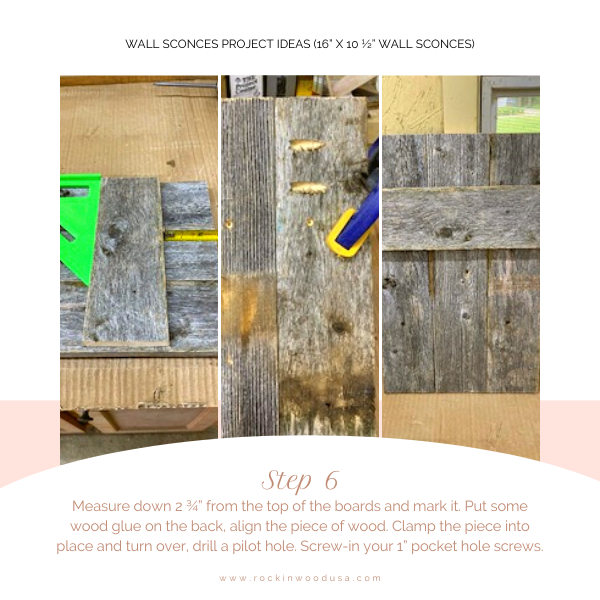 WALL SCONCES PROJECT IDEAS (16" X 10 ½" WALL SCONCES)

Step 6

Measure down 2 ¾" from the top of the boards and mark it. Put some wood glue on the back, align the piece of wood. Clamp the piece into place and turn over, drill a pilot hole. Screw-in your 1" pocket hole screws.

www.rockinwoodusa.com